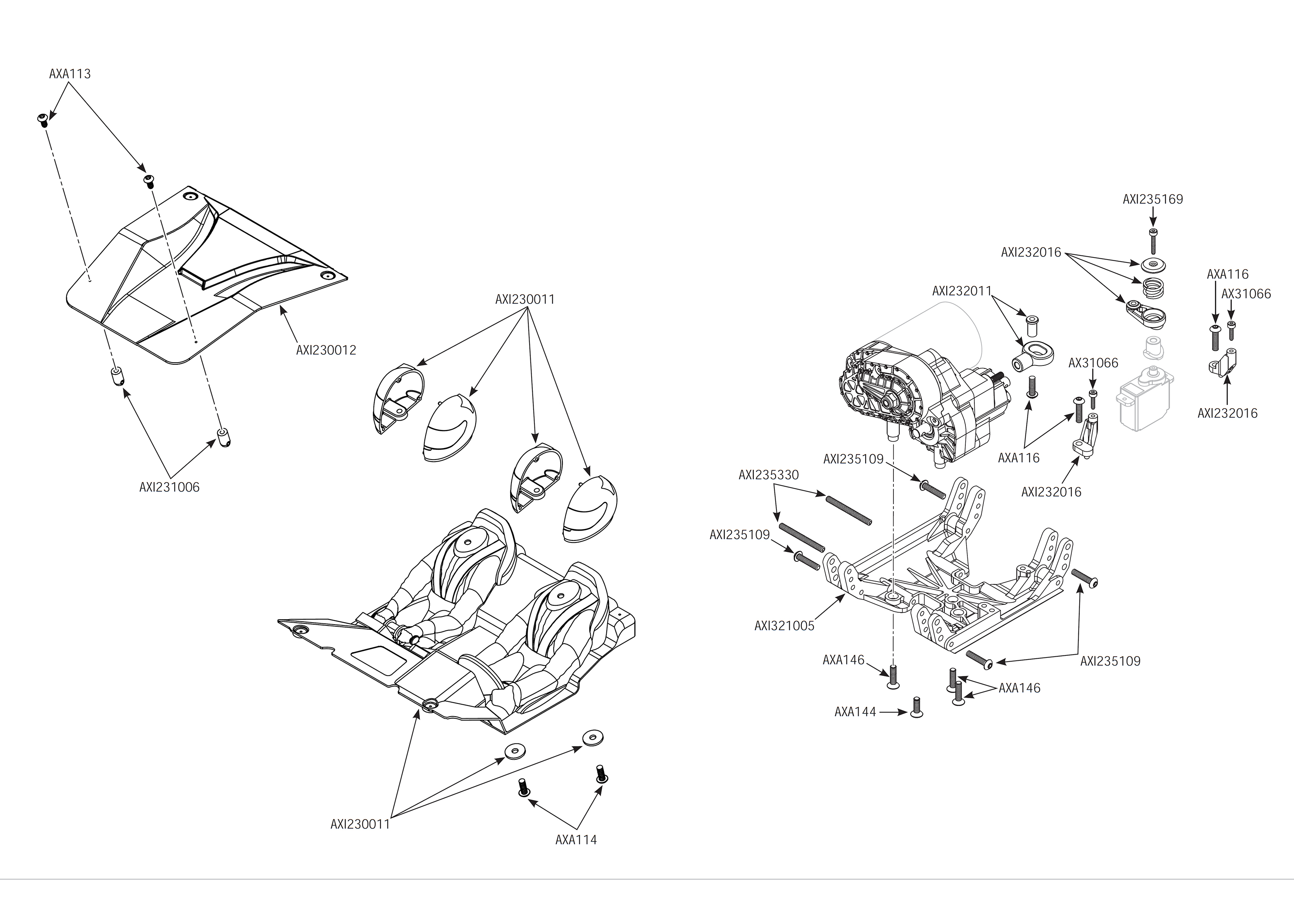 AXA113

AXI230012

AXI231006

AXI230011

AXI230011

AXA114

AXI235169

AXI232016

AXA116

AX31066

AXI232011

AX31066

AXI232016

AXA116

AXI232016

AXI235109

AXI235330

AXI235109

AXI321005

AXA146

AXI235109

AXA146

AXA144